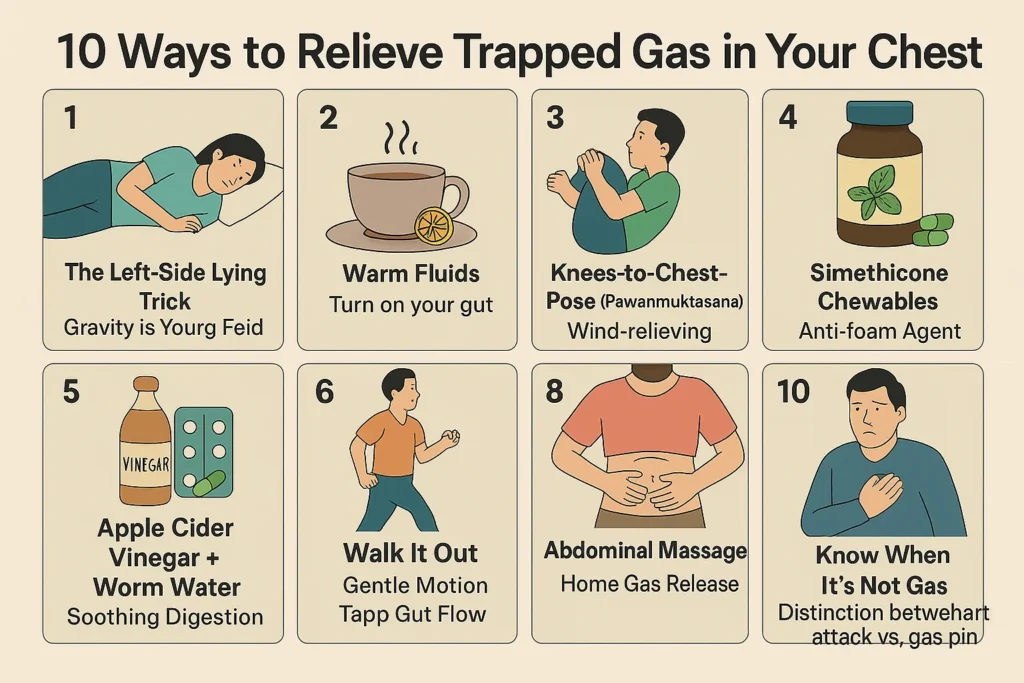 10 Ways to Relieve Trapped Gas in Your Chest

1
The Left-Side Lying Trick
Gravity is Yourg Feid

2
Warm Fluids
Turn on your gut

3
Knees-to-Chest-Pose (Pawanmuktasana)
Wind-relieving

4
Simethicone Chewables
Anti-foam Agent

5
VINEGAR
Apple Cider Vinegar + Worm Water
Soothing Digestion

6
Walk It Out
Gentle Motion Tapp Gut Flow

8
Abdominal Massage
Home Gas Release

10
Know When It's Not Gas
Distinction betwehart attack vs, gas pin